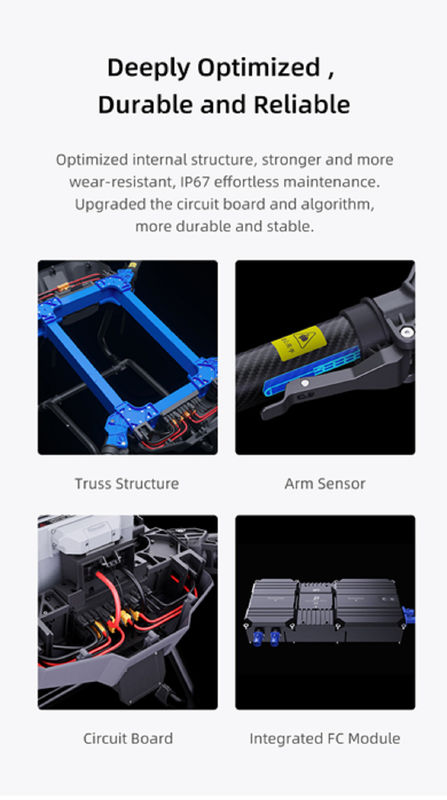 Deeply Optimized ,
Durable and Reliable

Optimized internal structure, stronger and more wear-resistant, IP67 effortless maintenance. Upgraded the circuit board and algorithm, more durable and stable.

Truss Structure

Arm Sensor

Circuit Board

Integrated FC Module